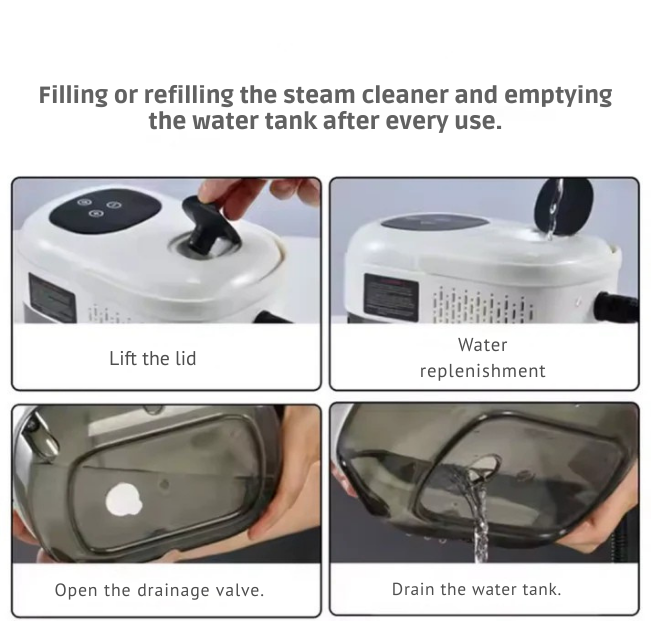 Filling or refilling the steam cleaner and emptying the water tank after every use.

Lift the lid

Water replenishment

Open the drainage valve.

Drain the water tank.